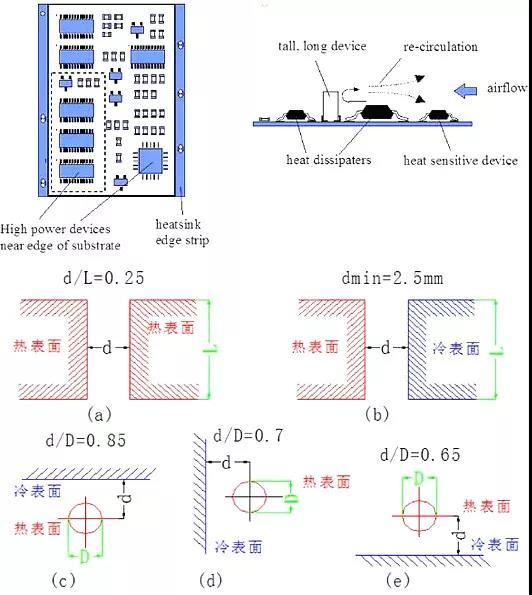 tall, long device

re-circulation

airflow

heat dissipaters

heat sensitive device

High power devices near edge of substrate

heatsink edge strip

d/L=0.25

热表面

d

热表面

L

(a)

dmin=2.5mm

热表面

d

冷表面

L

(b)

d/D=0.85

冷表面

d

热表面

D

(c)

d/D=0.7

d

热表面

D

冷表面

(d)

d/D=0.65

D

热表面

d

冷表面

(e)